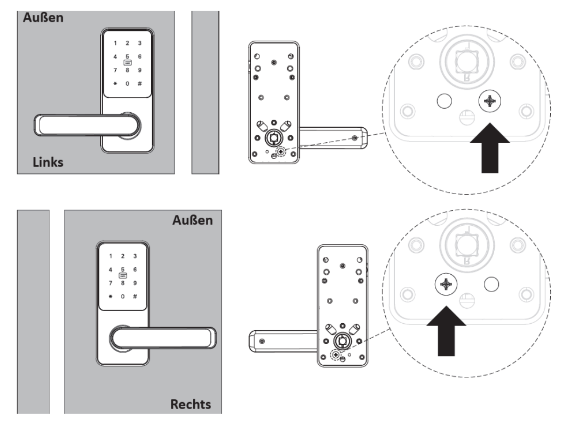 Außen

1 2 3
4 5 6
7 8 9
* 0 #

Links

Außen

1 2 3
4 5 6
7 8 9
* 0 #

Rechts