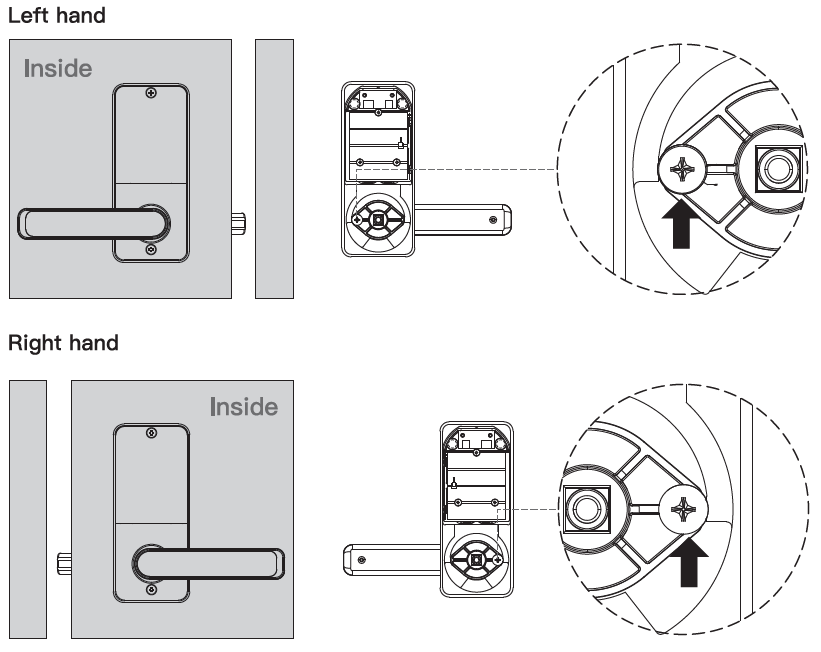 Left hand

Inside

Right hand

Inside