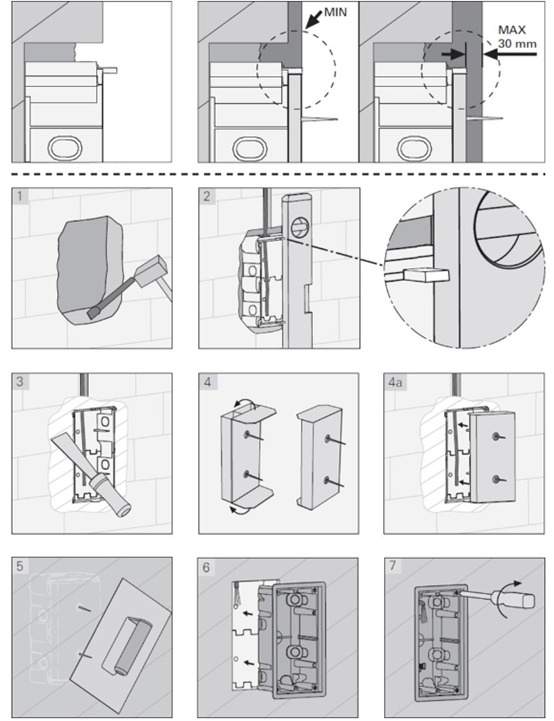 MIN

MAX
30 mm

1

2

3

4

4a

5

6

7